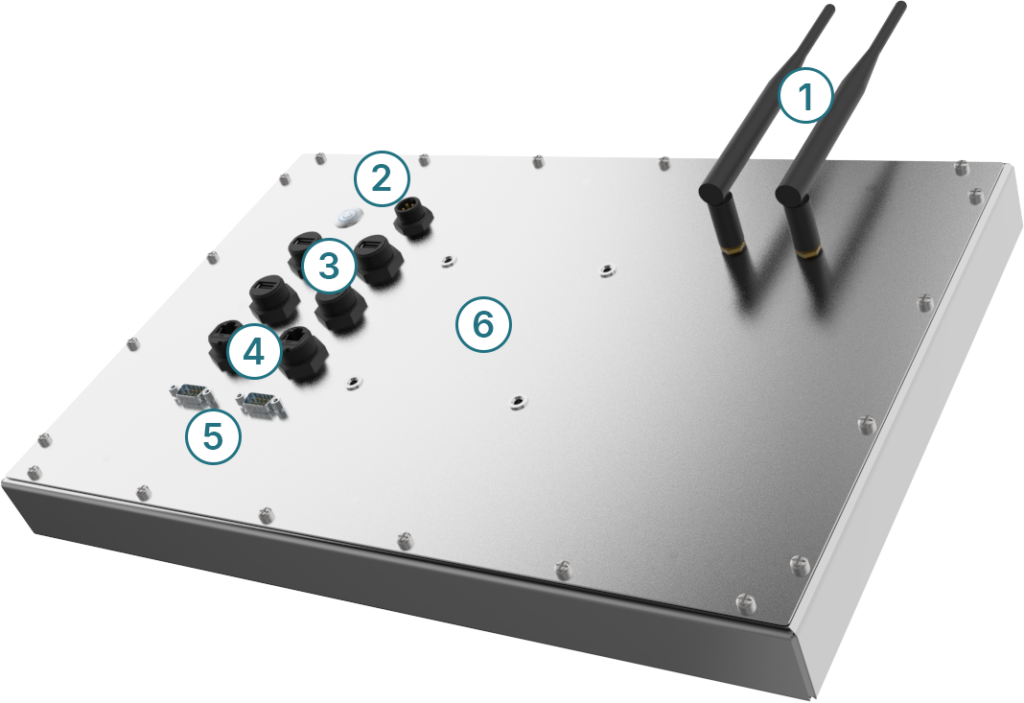 1
2
3
6
4
5